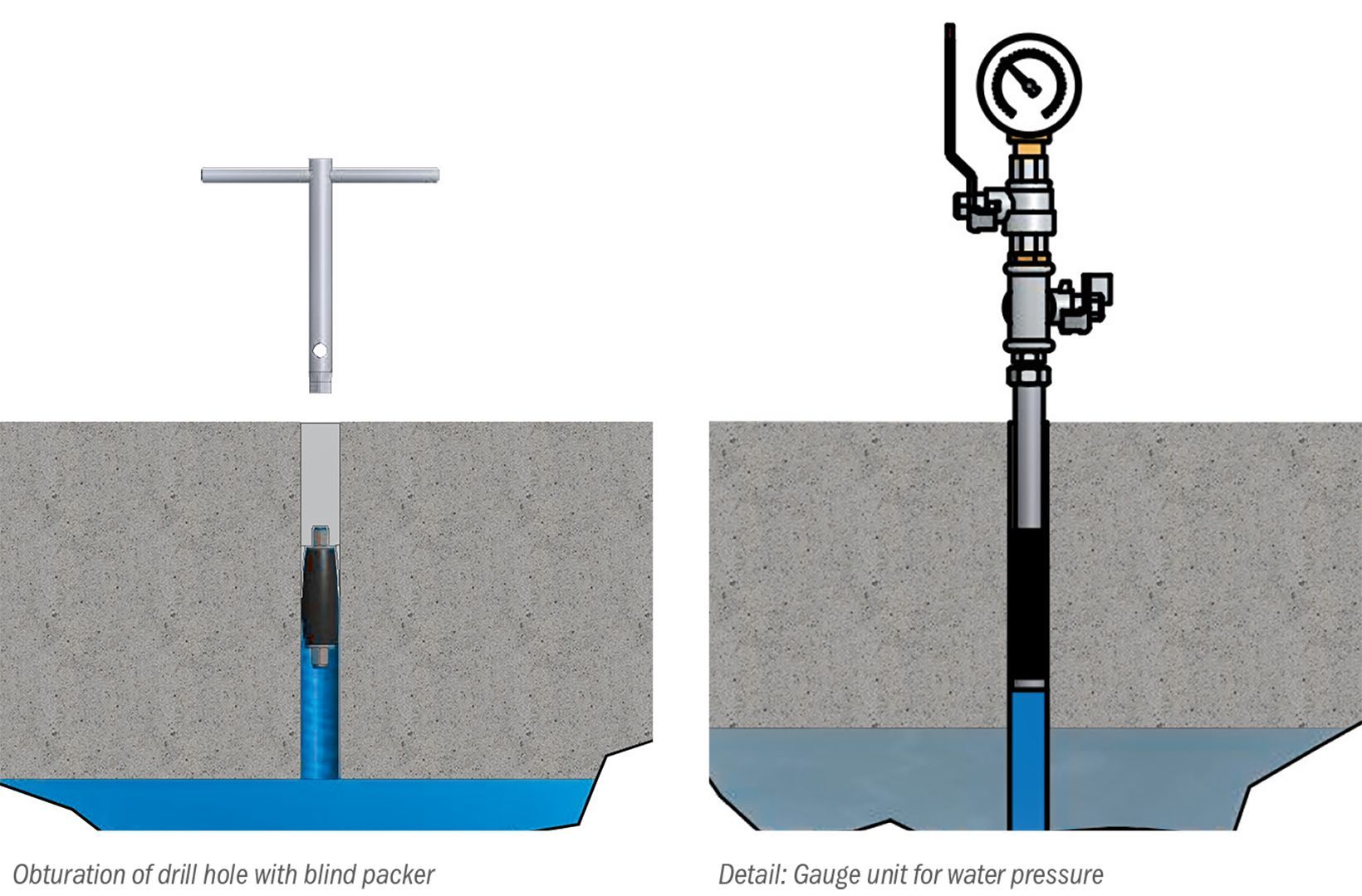 Obturation of drill hole with blind packer

Detail: Gauge unit for water pressure